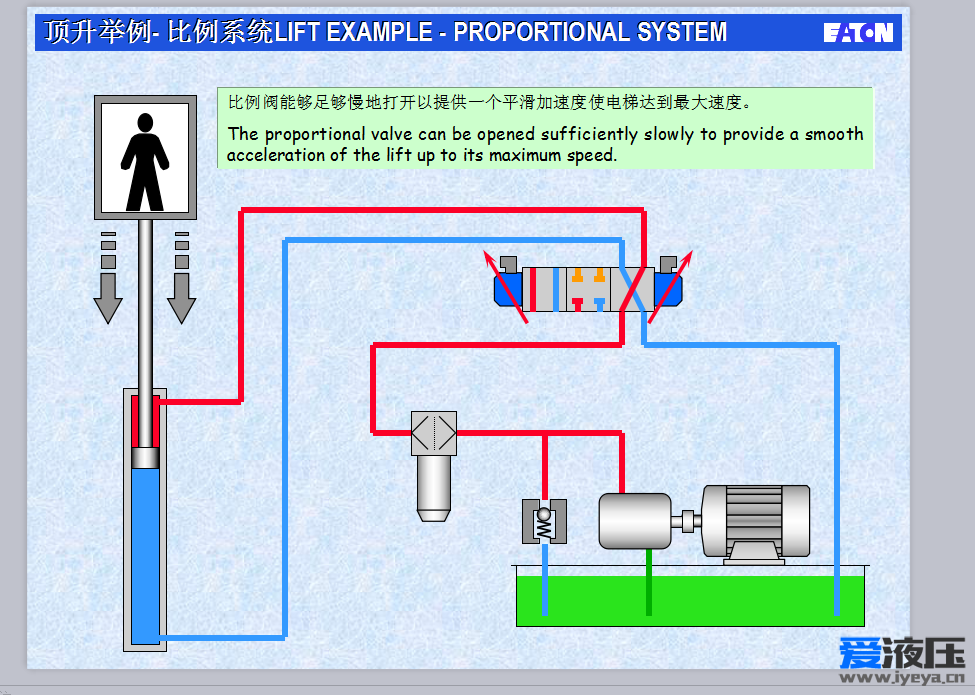 顶升举例- 比例系统LIFT EXAMPLE - PROPORTIONAL SYSTEM

EATON

比例阀能够足够慢地打开以提供一个平滑加速度使电梯达到最大速度。

The proportional valve can be opened sufficiently slowly to provide a smooth acceleration of the lift up to its maximum speed.

爱液压
www.iyeya.cn