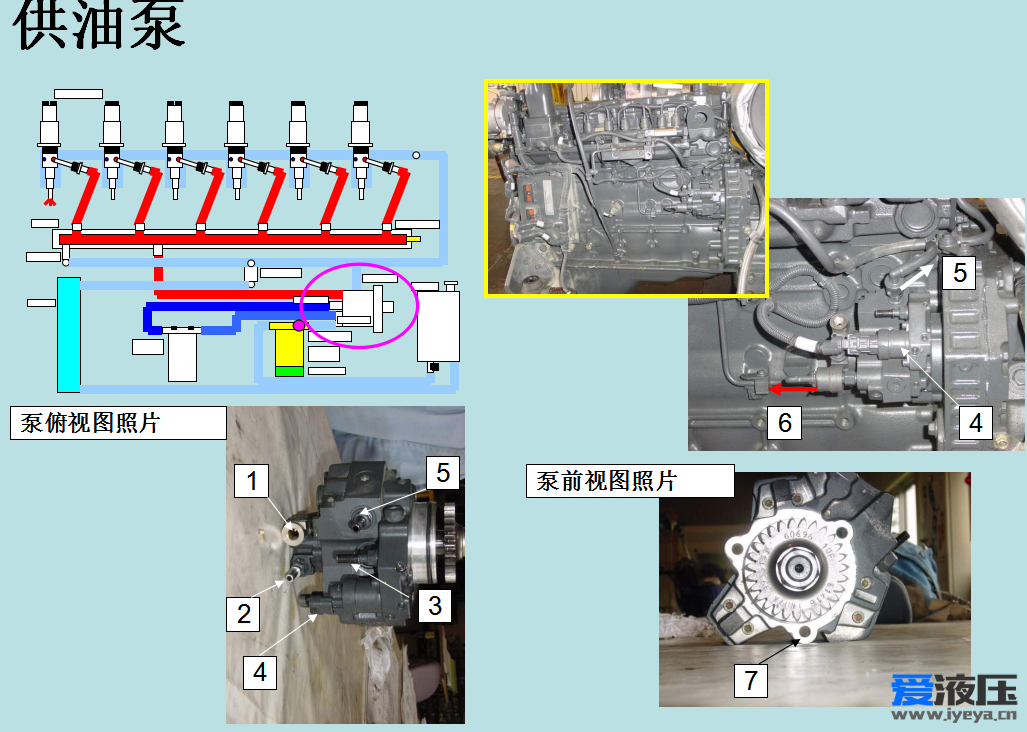 供油泵

5

6

4

泵俯视图照片

1

5

2

3

4

泵前视图照片

7

爱液压
www.iyeya.cn