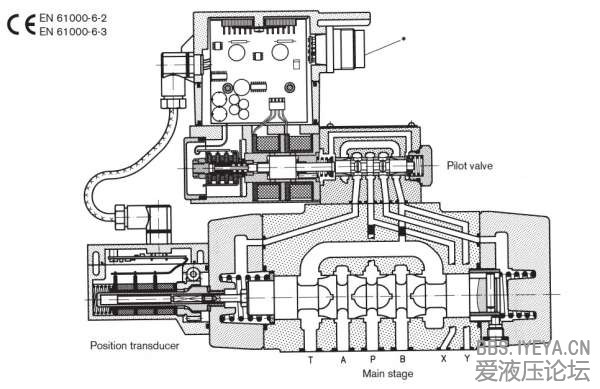 CE EN 61000-6-2
EN 61000-6-3

Pilot valve

Position transducer

T A P B X Y

Main stage

BBS.IYEYA.CN
爱液压论坛