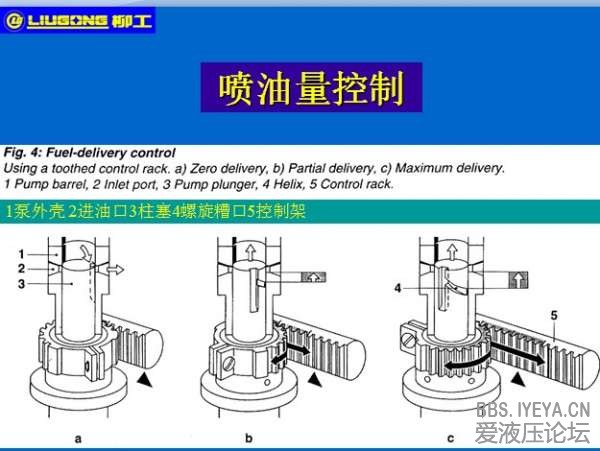 LIUGONG 柳工

喷油量控制

Fig. 4: Fuel-delivery control
Using a toothed control rack. a) Zero delivery, b) Partial delivery, c) Maximum delivery.
1 Pump barrel, 2 Inlet port, 3 Pump plunger, 4 Helix, 5 Control rack.

1泵外壳 2进油口3柱塞4螺旋槽口5控制架

1
2
3

4

5

a

b

c

BBS.IYEYA.CN
爱液压论坛