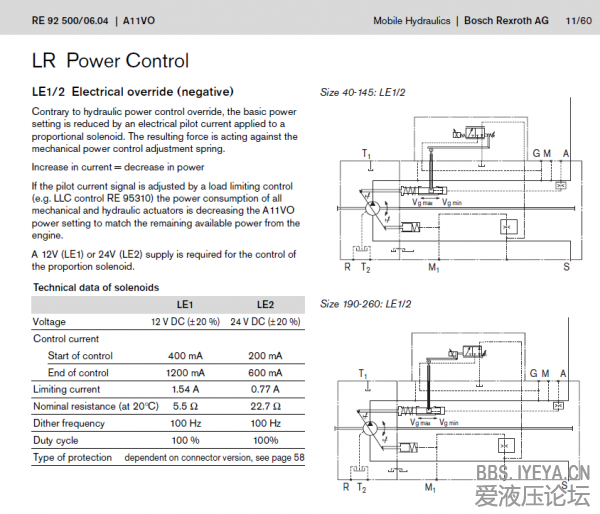 RE 92 500/06.04 | A11VO

Mobile Hydraulics | Bosch Rexroth AG 11/60

LR Power Control

LE1/2 Electrical override (negative)

Contrary to hydraulic power control override, the basic power setting is reduced by an electrical pilot current applied to a proportional solenoid. The resulting force is acting against the mechanical power control adjustment spring.

Increase in current = decrease in power

If the pilot current signal is adjusted by a load limiting control (e.g. LLC control RE 95310) the power consumption of all mechanical and hydraulic actuators is decreasing the A11VO power setting to match the remaining available power from the engine.

A 12V (LE1) or 24V (LE2) supply is required for the control of the proportion solenoid.

Technical data of solenoids

| | LE1 | LE2 |
|---|---|---|
| Voltage | 12 V DC (±20 %) | 24 V DC (±20 %) |
| Control current | | |
| Start of control | 400 mA | 200 mA |
| End of control | 1200 mA | 600 mA |
| Limiting current | 1.54 A | 0.77 A |
| Nominal resistance (at 20°C) | 5.5 Ω | 22.7 Ω |
| Dither frequency | 100 Hz | 100 Hz |
| Duty cycle | 100 % | 100% |
| Type of protection | dependent on connector version, see page 58 | |

Size 40-145: LE1/2

$T_1$ G M A $V_{g\,max}$ $V_{g\,min}$ R $T_2$ $M_1$ S

Size 190-260: LE1/2

$T_1$ G M A $V_{g\,max}$ $V_{g\,min}$ R $T_2$ $M_1$ S

BBS.IYEYA.CN
爱液压论坛