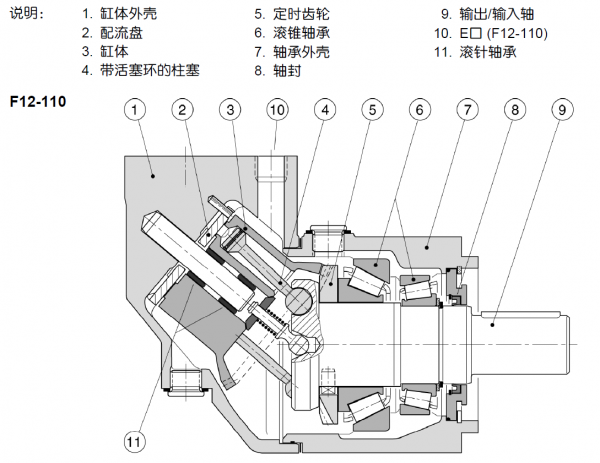 说明：
1. 缸体外壳
2. 配流盘
3. 缸体
4. 带活塞环的柱塞
5. 定时齿轮
6. 滚锥轴承
7. 轴承外壳
8. 轴封
9. 输出/输入轴
10. E□ (F12-110)
11. 滚针轴承

F12-110

1 2 3 10 4 5 6 7 8 9

11