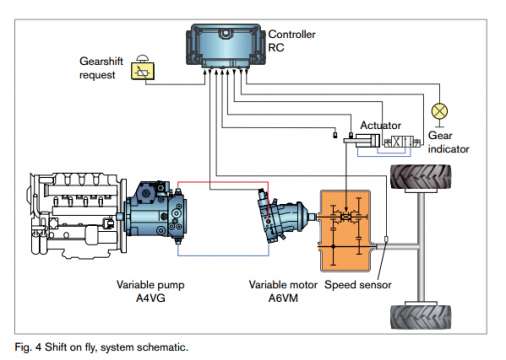 Controller RC

Gearshift request

Actuator

Gear indicator

Variable pump A4VG

Variable motor A6VM

Speed sensor

Fig. 4 Shift on fly, system schematic.