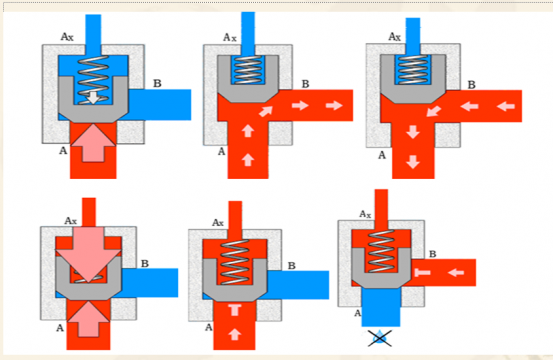 Ax
B
A

Ax
B
A

Ax
B
A

Ax
B
A

Ax
B
A

Ax
B
A