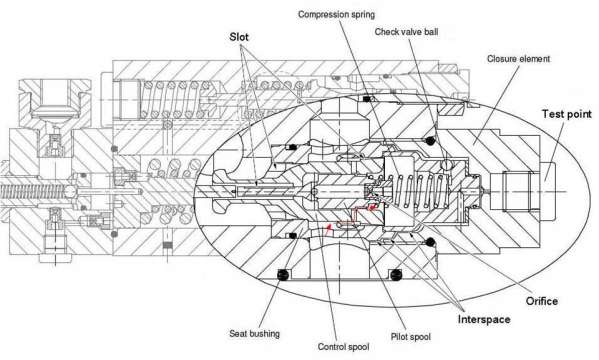 Compression spring
Check valve ball
Slot
Closure element
Test point
Orifice
Interspace
Seat bushing
Control spool
Pilot spool