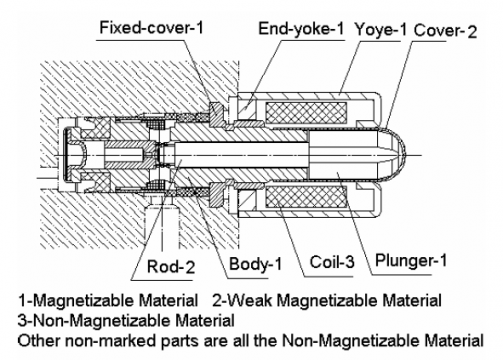 Fixed-cover-1
End-yoke-1
Yoye-1
Cover-2

Rod-2
Body-1
Coil-3
Plunger-1

1-Magnetizable Material 2-Weak Magnetizable Material
3-Non-Magnetizable Material
Other non-marked parts are all the Non-Magnetizable Material