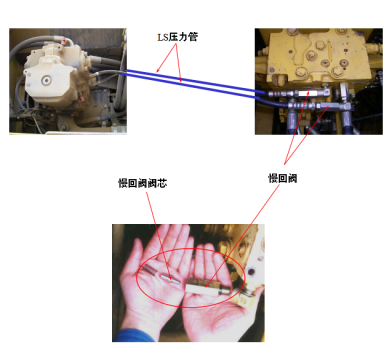 LS压力管

慢回阀阀芯

慢回阀