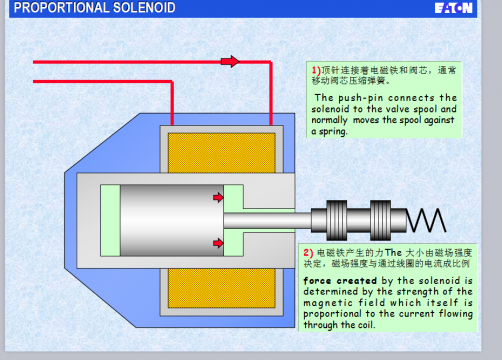 PROPORTIONAL SOLENOID

EATON

1)顶针连接着电磁铁和阀芯，通常移动阀芯压缩弹簧。

The push-pin connects the solenoid to the valve spool and normally moves the spool against a spring.

2) 电磁铁产生的力The 大小由磁场强度决定，磁场强度与通过线圈的电流成比例

force created by the solenoid is determined by the strength of the magnetic field which itself is proportional to the current flowing through the coil.