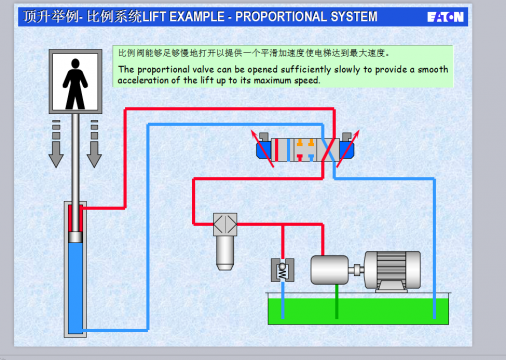 顶升举例- 比例系统LIFT EXAMPLE - PROPORTIONAL SYSTEM

EATON

比例阀能够足够慢地打开以提供一个平滑加速度使电梯达到最大速度。

The proportional valve can be opened sufficiently slowly to provide a smooth acceleration of the lift up to its maximum speed.