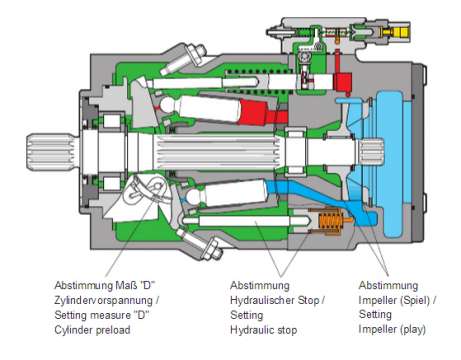 Abstimmung Maß "D"
Zylindervorspannung /
Setting measure "D"
Cylinder preload

Abstimmung
Hydraulischer Stop /
Setting
Hydraulic stop

Abstimmung
Impeller (Spiel) /
Setting
Impeller (play)