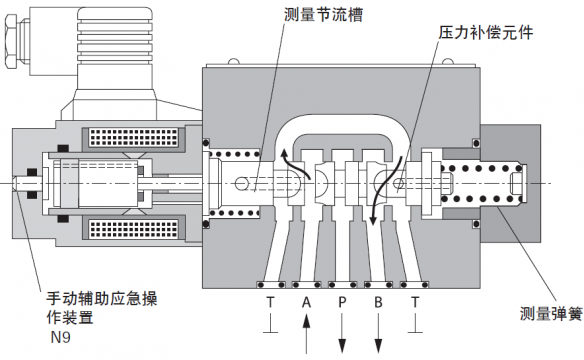 测量节流槽

压力补偿元件

手动辅助应急操作装置
N9

T A P B T

测量弹簧