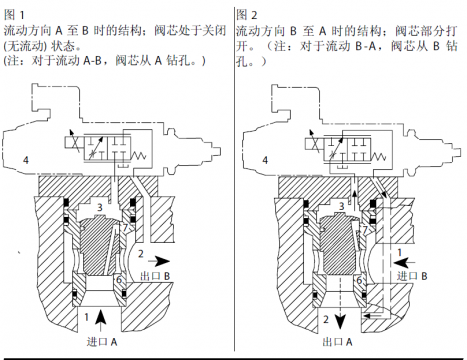 图 1
流动方向 A 至 B 时的结构；阀芯处于关闭 (无流动) 状态。
(注：对于流动 A-B，阀芯从 A 钻孔。)

4
3
7
2
出口 B
6
1
进口 A

图 2
流动方向 B 至 A 时的结构；阀芯部分打开。（注：对于流动 B-A，阀芯从 B 钻孔。）

4
3
7
1
进口 B
6
2
出口 A